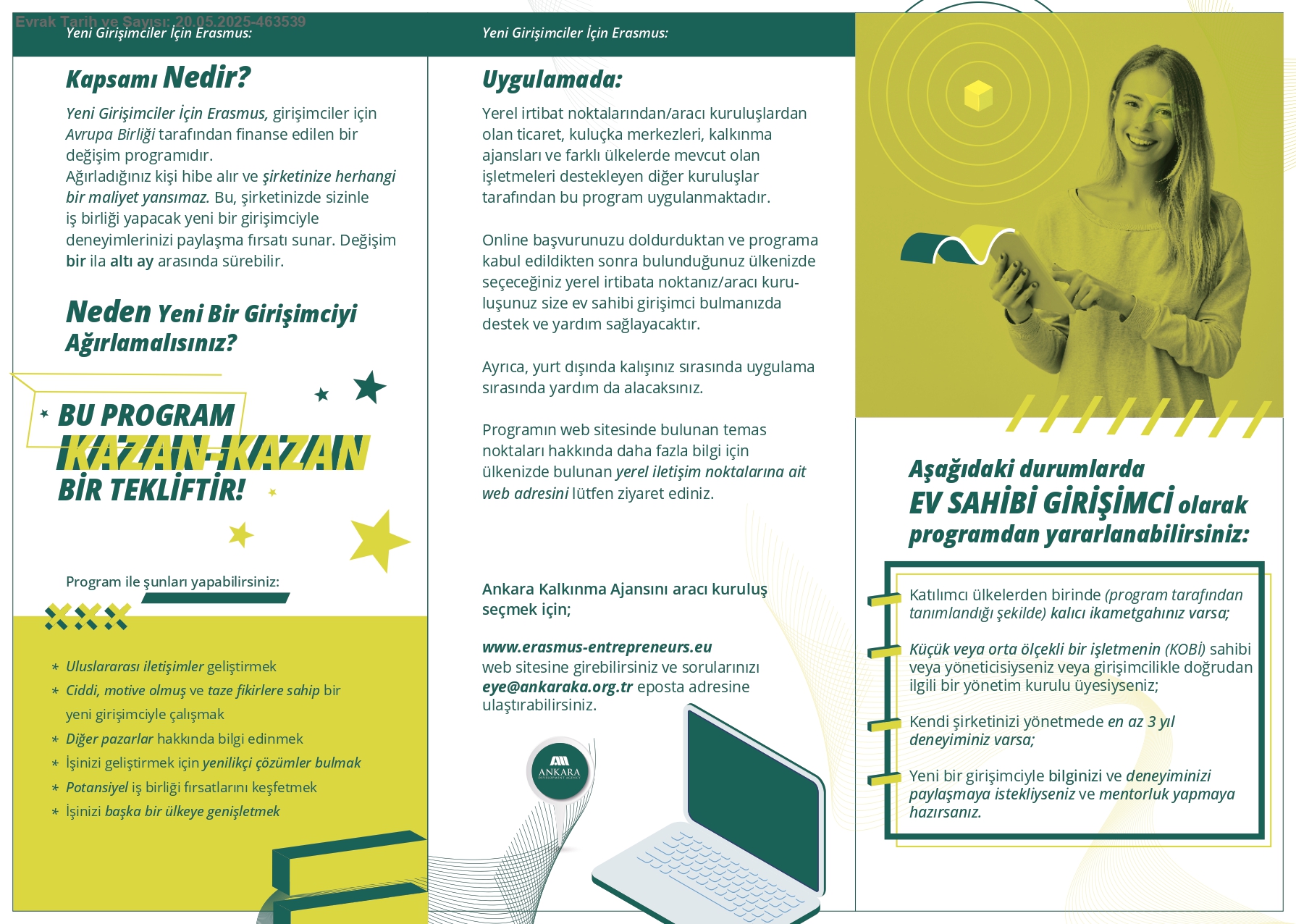 Evrak Tarih ve Sayısı: 20.05.2025-463539

Yeni Girişimciler İçin Erasmus:

Kapsamı Nedir?

Yeni Girişimciler İçin Erasmus, girişimciler için Avrupa Birliği tarafından finanse edilen bir değişim programıdır.
Ağırladığınız kişi hibe alır ve şirketinize herhangi bir maliyet yansımaz. Bu, şirketinizde sizinle iş birliği yapacak yeni bir girişimciyle deneyimlerinizi paylaşma fırsatı sunar. Değişim bir ila altı ay arasında sürebilir.

Neden Yeni Bir Girişimciyi Ağırlamalısınız?

BU PROGRAM KAZAN-KAZAN BİR TEKLİFTİR!

Program ile şunları yapabilirsiniz:

* Uluslararası iletişimler geliştirmek
* Ciddi, motive olmuş ve taze fikirlere sahip bir yeni girişimciyle çalışmak
* Diğer pazarlar hakkında bilgi edinmek
* İşinizi geliştirmek için yenilikçi çözümler bulmak
* Potansiyel iş birliği fırsatlarını keşfetmek
* İşinizi başka bir ülkeye genişletmek

Yeni Girişimciler İçin Erasmus:

Uygulamada:

Yerel irtibat noktalarından/aracı kuruluşlardan olan ticaret, kuluçka merkezleri, kalkınma ajansları ve farklı ülkelerde mevcut olan işletmeleri destekleyen diğer kuruluşlar tarafından bu program uygulanmaktadır.

Online başvurunuzu doldurduktan ve programa kabul edildikten sonra bulunduğunuz ülkenizde seçeceğiniz yerel irtibata noktanız/aracı kuruluşunuz size ev sahibi girişimci bulmanızda destek ve yardım sağlayacaktır.

Ayrıca, yurt dışında kalışınız sırasında uygulama sırasında yardım da alacaksınız.

Programın web sitesinde bulunan temas noktaları hakkında daha fazla bilgi için ülkenizde bulunan yerel iletişim noktalarına ait web adresini lütfen ziyaret ediniz.

Ankara Kalkınma Ajansını aracı kuruluş seçmek için;

www.erasmus-entrepreneurs.eu
web sitesine girebilirsiniz ve sorularınızı eye@ankaraka.org.tr eposta adresine ulaştırabilirsiniz.

ANKARA
DEVELOPMENT AGENCY

Aşağıdaki durumlarda EV SAHİBİ GİRİŞİMCİ olarak programdan yararlanabilirsiniz:

Katılımcı ülkelerden birinde (program tarafından tanımlandığı şekilde) kalıcı ikametgahınız varsa;

Küçük veya orta ölçekli bir işletmenin (KOBİ) sahibi veya yöneticisiyseniz veya girişimcilikle doğrudan ilgili bir yönetim kurulu üyesiyseniz;

Kendi şirketinizi yönetmede en az 3 yıl deneyiminiz varsa;

Yeni bir girişimciyle bilginizi ve deneyiminizi paylaşmaya istekliyseniz ve mentorluk yapmaya hazırsanız.